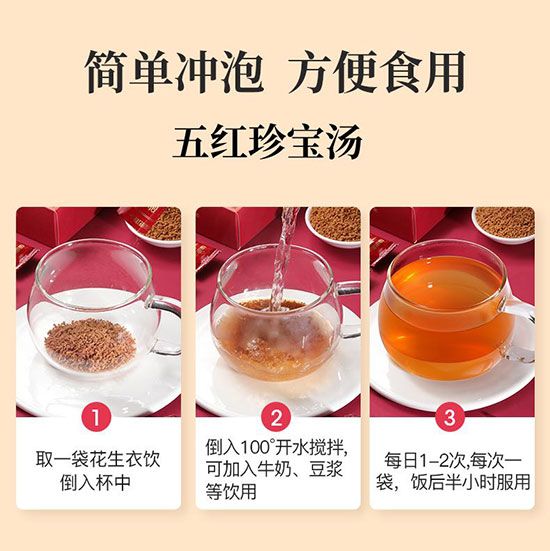 简单冲泡 方便食用

五红珍宝汤

1

取一袋花生衣饮倒入杯中

2

倒入100°开水搅拌,可加入牛奶、豆浆等饮用

3

每日1-2次,每次一袋，饭后半小时服用