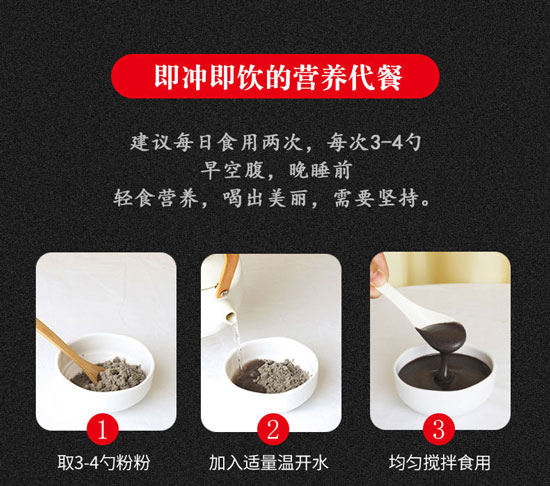 即冲即饮的营养代餐

建议每日食用两次，每次3-4勺
早空腹，晚睡前
轻食营养，喝出美丽，需要坚持。

1
取3-4勺粉粉

2
加入适量温开水

3
均匀搅拌食用