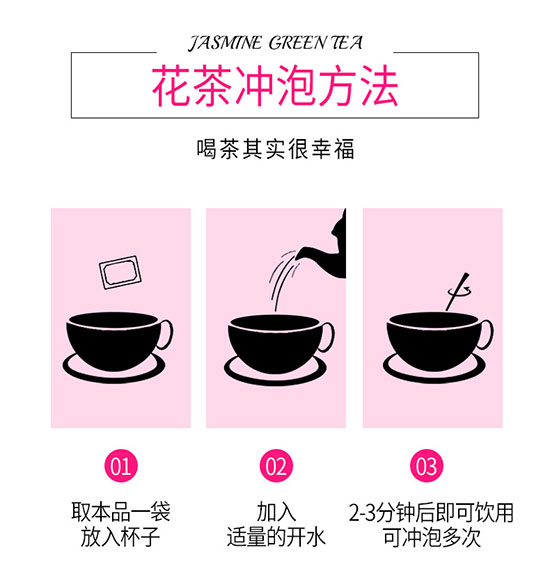 JASMINE GREEN TEA

花茶冲泡方法

喝茶其实很幸福

01

取本品一袋
放入杯子

02

加入
适量的开水

03

2-3分钟后即可饮用
可冲泡多次